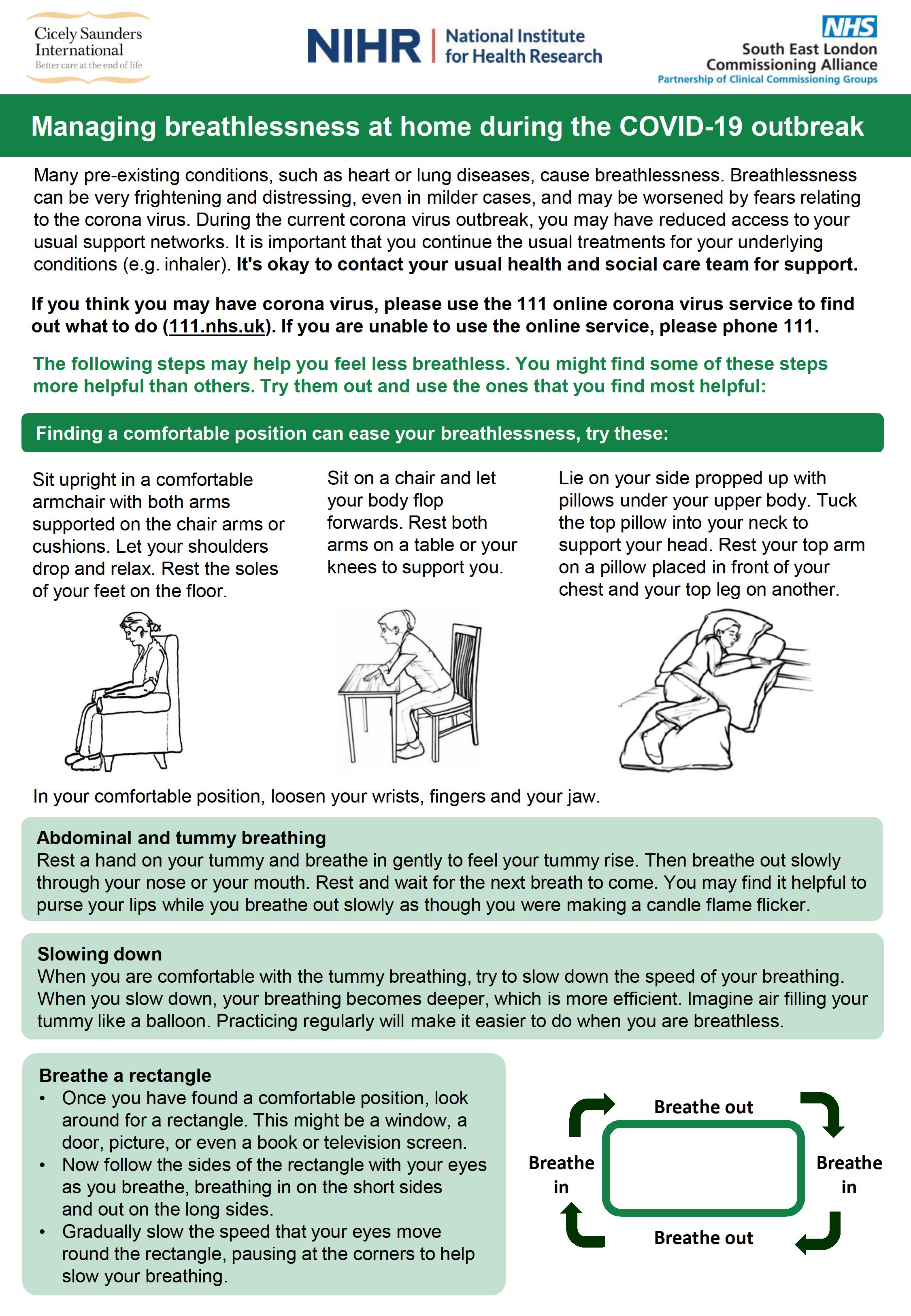 Cicely Saunders International
Better care at the end of life

NIHR | National Institute for Health Research

NHS
South East London Commissioning Alliance
Partnership of Clinical Commissioning Groups

Managing breathlessness at home during the COVID-19 outbreak

Many pre-existing conditions, such as heart or lung diseases, cause breathlessness. Breathlessness can be very frightening and distressing, even in milder cases, and may be worsened by fears relating to the corona virus. During the current corona virus outbreak, you may have reduced access to your usual support networks. It is important that you continue the usual treatments for your underlying conditions (e.g. inhaler). It's okay to contact your usual health and social care team for support.

If you think you may have corona virus, please use the 111 online corona virus service to find out what to do (111.nhs.uk). If you are unable to use the online service, please phone 111.

The following steps may help you feel less breathless. You might find some of these steps more helpful than others. Try them out and use the ones that you find most helpful:

Finding a comfortable position can ease your breathlessness, try these:

Sit upright in a comfortable armchair with both arms supported on the chair arms or cushions. Let your shoulders drop and relax. Rest the soles of your feet on the floor.

Sit on a chair and let your body flop forwards. Rest both arms on a table or your knees to support you.

Lie on your side propped up with pillows under your upper body. Tuck the top pillow into your neck to support your head. Rest your top arm on a pillow placed in front of your chest and your top leg on another.

In your comfortable position, loosen your wrists, fingers and your jaw.

Abdominal and tummy breathing
Rest a hand on your tummy and breathe in gently to feel your tummy rise. Then breathe out slowly through your nose or your mouth. Rest and wait for the next breath to come. You may find it helpful to purse your lips while you breathe out slowly as though you were making a candle flame flicker.

Slowing down
When you are comfortable with the tummy breathing, try to slow down the speed of your breathing. When you slow down, your breathing becomes deeper, which is more efficient. Imagine air filling your tummy like a balloon. Practicing regularly will make it easier to do when you are breathless.

Breathe a rectangle
• Once you have found a comfortable position, look around for a rectangle. This might be a window, a door, picture, or even a book or television screen.
• Now follow the sides of the rectangle with your eyes as you breathe, breathing in on the short sides and out on the long sides.
• Gradually slow the speed that your eyes move round the rectangle, pausing at the corners to help slow your breathing.

Breathe out
Breathe in
Breathe in
Breathe out